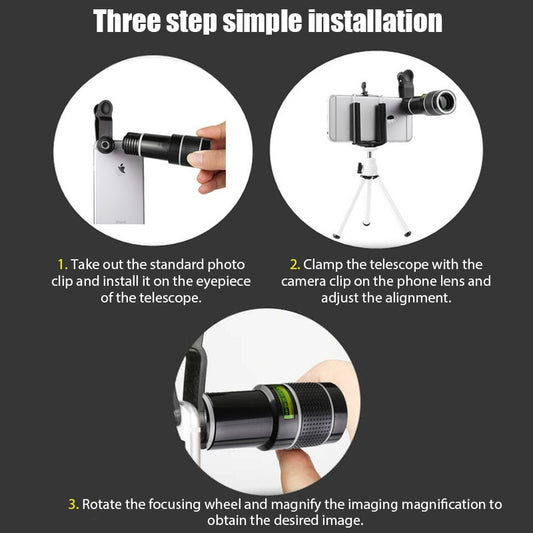 Three step simple installation

1. Take out the standard photo clip and install it on the eyepiece of the telescope.

2. Clamp the telescope with the camera clip on the phone lens and adjust the alignment.

3. Rotate the focusing wheel and magnify the imaging magnification to obtain the desired image.